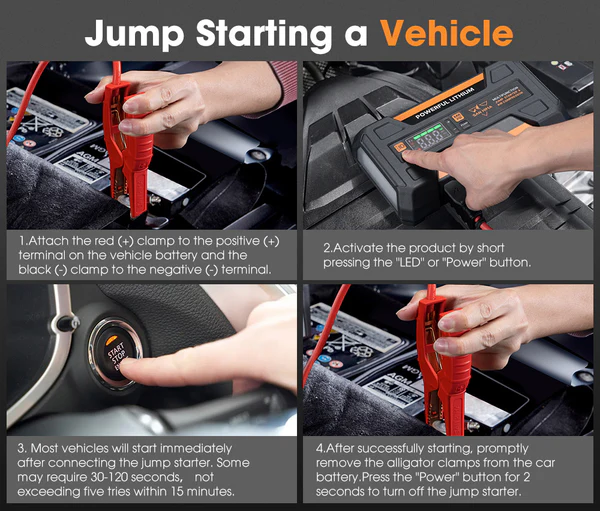 Jump Starting a Vehicle

AGM

POWERFUL LITHIUM

1.Attach the red (+) clamp to the positive (+) terminal on the vehicle battery and the black (-) clamp to the negative (-) terminal.

2.Activate the product by short pressing the "LED" or "Power" button.

START STOP

AGM

3. Most vehicles will start immediately after connecting the jump starter. Some may require 30-120 seconds, not exceeding five tries within 15 minutes.

4.After successfully starting, promptly remove the alligator clamps from the car battery.Press the "Power" button for 2 seconds to turn off the jump starter.