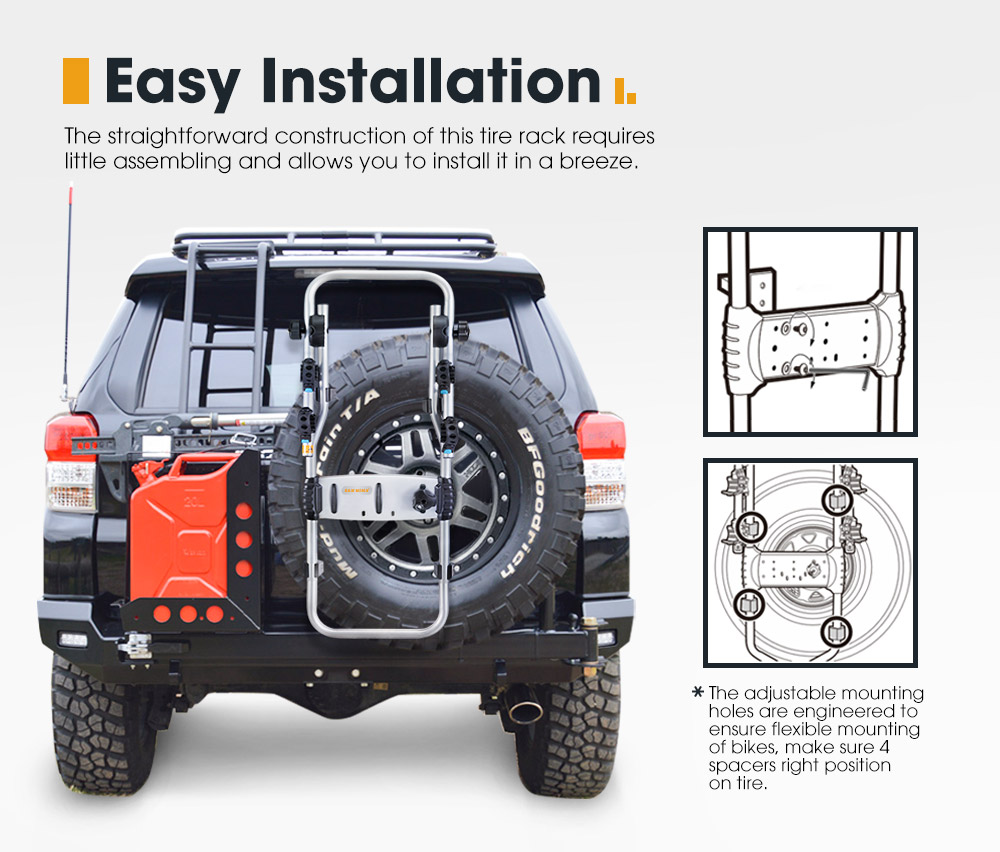 Easy Installation

The straightforward construction of this tire rack requires little assembling and allows you to install it in a breeze.

BFGoodrich
Mud-Terrain T/A
20L

* The adjustable mounting holes are engineered to ensure flexible mounting of bikes, make sure 4 spacers right position on tire.