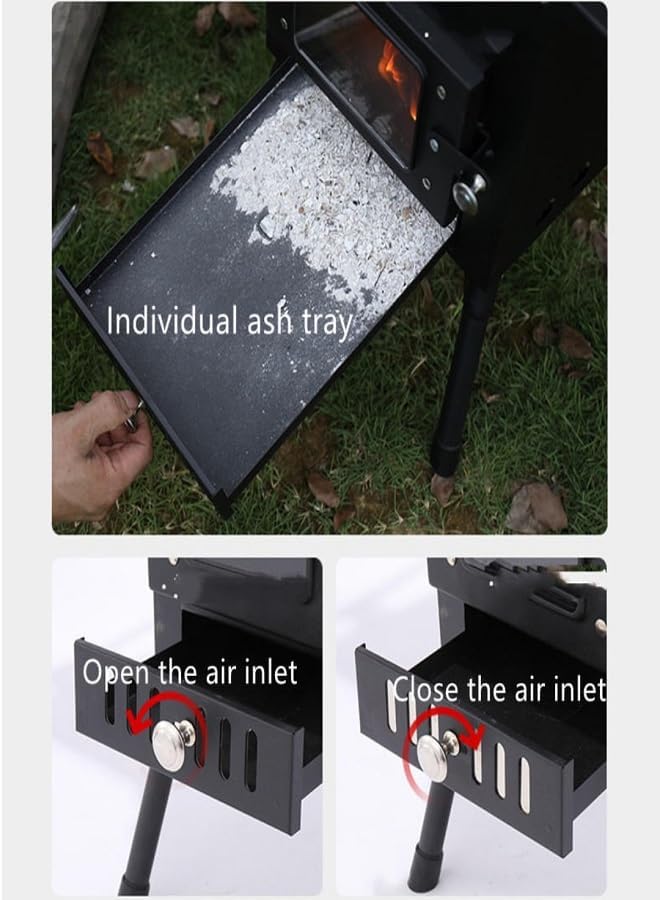 Individual ash tray

Open the air inlet

Close the air inlet