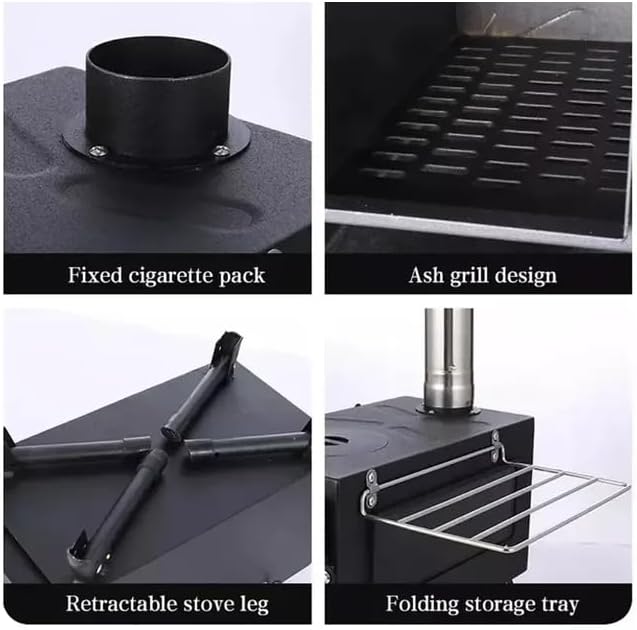 Fixed cigarette pack

Ash grill design

Retractable stove leg

Folding storage tray